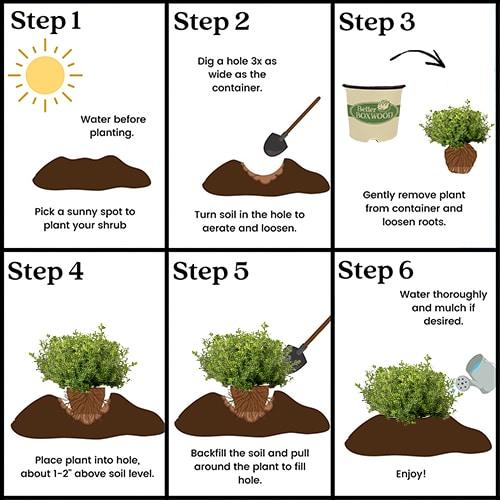 Step 1

Water before planting.

Pick a sunny spot to plant your shrub

Step 2

Dig a hole 3x as wide as the container.

Turn soil in the hole to aerate and loosen.

Step 3

Better BOXWOOD

Gently remove plant from container and loosen roots.

Step 4

Place plant into hole, about 1-2" above soil level.

Step 5

Backfill the soil and pull around the plant to fill hole.

Step 6

Water thoroughly and mulch if desired.

Enjoy!